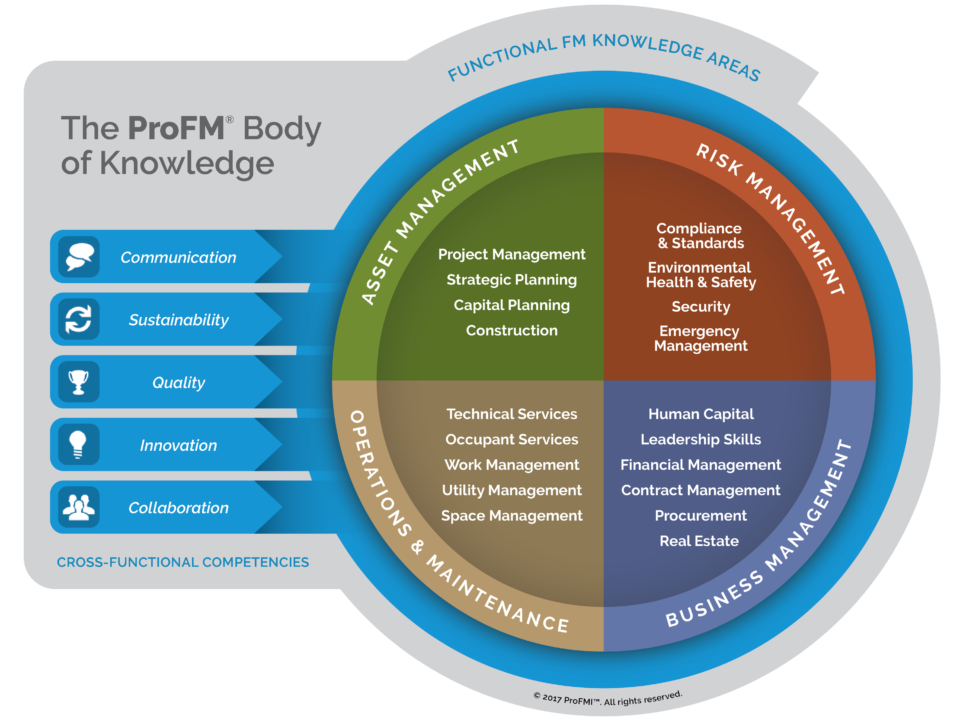 FUNCTIONAL FM KNOWLEDGE AREAS

The ProFM® Body of Knowledge

Communication

Sustainability

Quality

Innovation

Collaboration

CROSS-FUNCTIONAL COMPETENCIES

ASSET MANAGEMENT

Project Management
Strategic Planning
Capital Planning
Construction

RISK MANAGEMENT

Compliance & Standards
Environmental Health & Safety
Security
Emergency Management

OPERATIONS & MAINTENANCE

Technical Services
Occupant Services
Work Management
Utility Management
Space Management

BUSINESS MANAGEMENT

Human Capital
Leadership Skills
Financial Management
Contract Management
Procurement
Real Estate

© 2017 ProFMI™. All rights reserved.