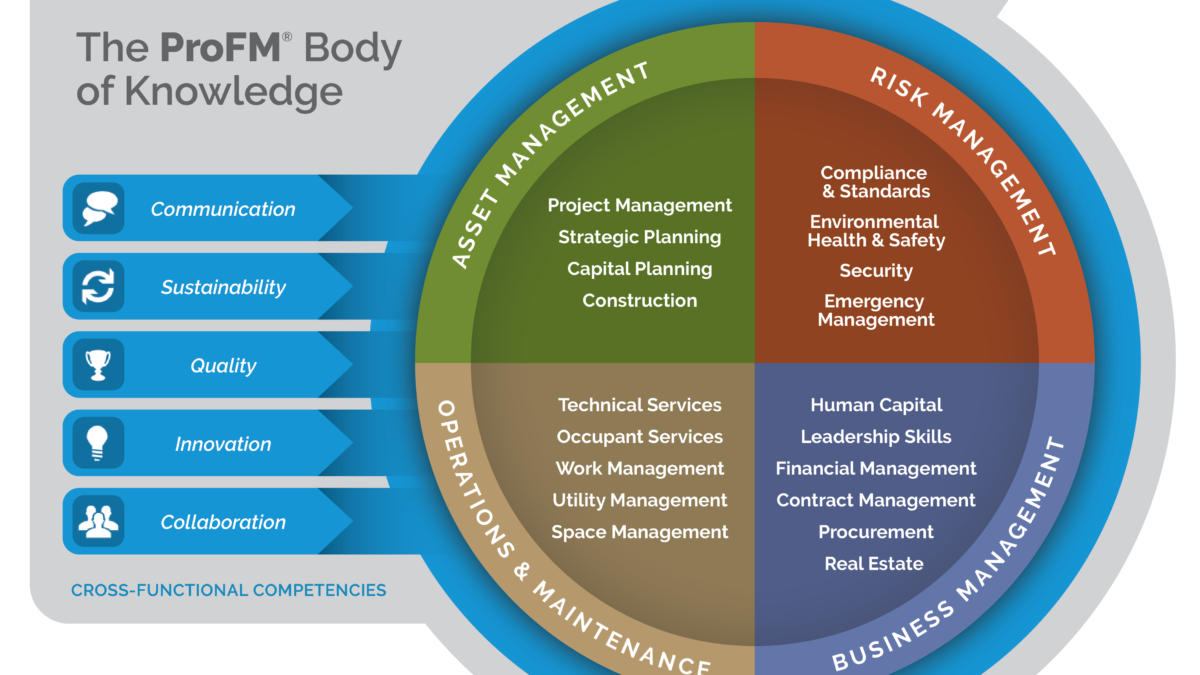 The ProFM® Body of Knowledge

Communication
Sustainability
Quality
Innovation
Collaboration

CROSS-FUNCTIONAL COMPETENCIES

ASSET MANAGEMENT

Project Management
Strategic Planning
Capital Planning
Construction

RISK MANAGEMENT

Compliance & Standards
Environmental Health & Safety
Security
Emergency Management

OPERATIONS & MAINTENANCE

Technical Services
Occupant Services
Work Management
Utility Management
Space Management

BUSINESS MANAGEMENT

Human Capital
Leadership Skills
Financial Management
Contract Management
Procurement
Real Estate