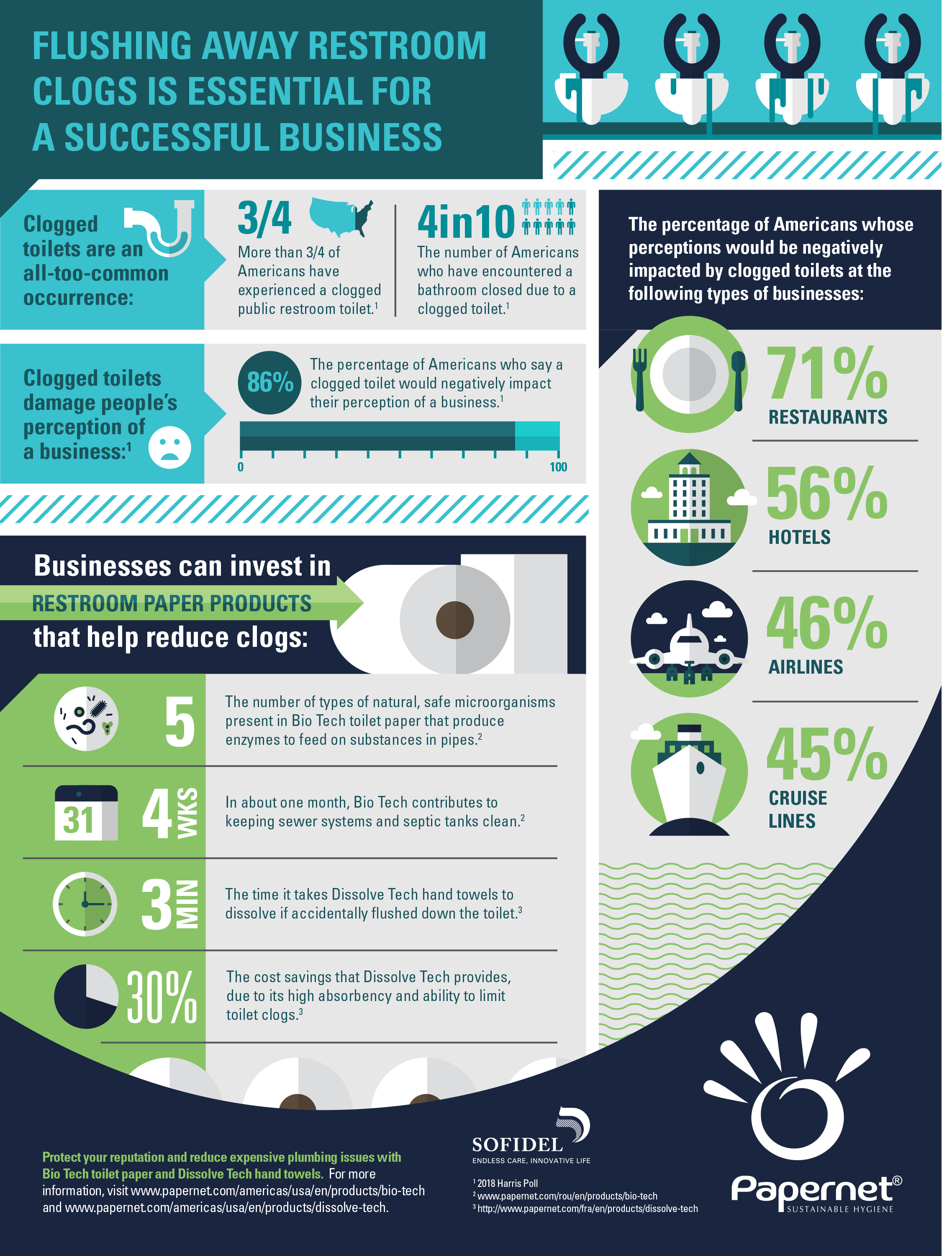 FLUSHING AWAY RESTROOM CLOGS IS ESSENTIAL FOR A SUCCESSFUL BUSINESS

Clogged toilets are an all-too-common occurrence:

3/4
More than 3/4 of Americans have experienced a clogged public restroom toilet.$^1$

4in10
The number of Americans who have encountered a bathroom closed due to a clogged toilet.$^1$

Clogged toilets damage people's perception of a business:$^1$

86%
The percentage of Americans who say a clogged toilet would negatively impact their perception of a business.$^1$

0
100

Businesses can invest in
RESTROOM PAPER PRODUCTS
that help reduce clogs:

5
The number of types of natural, safe microorganisms present in Bio Tech toilet paper that produce enzymes to feed on substances in pipes.$^2$

31
4 WKS
In about one month, Bio Tech contributes to keeping sewer systems and septic tanks clean.$^2$

3 MIN
The time it takes Dissolve Tech hand towels to dissolve if accidentally flushed down the toilet.$^3$

30%
The cost savings that Dissolve Tech provides, due to its high absorbency and ability to limit toilet clogs.$^3$

The percentage of Americans whose perceptions would be negatively impacted by clogged toilets at the following types of businesses:

71%
RESTAURANTS

56%
HOTELS

46%
AIRLINES

45%
CRUISE LINES

Protect your reputation and reduce expensive plumbing issues with Bio Tech toilet paper and Dissolve Tech hand towels. For more information, visit www.papernet.com/americas/usa/en/products/bio-tech and www.papernet.com/americas/usa/en/products/dissolve-tech.

SOFIDEL
ENDLESS CARE, INNOVATIVE LIFE

$^1$ 2018 Harris Poll
$^2$ www.papernet.com/rou/en/products/bio-tech
$^3$ http://www.papernet.com/fra/en/products/dissolve-tech

Papernet®
SUSTAINABLE HYGIENE