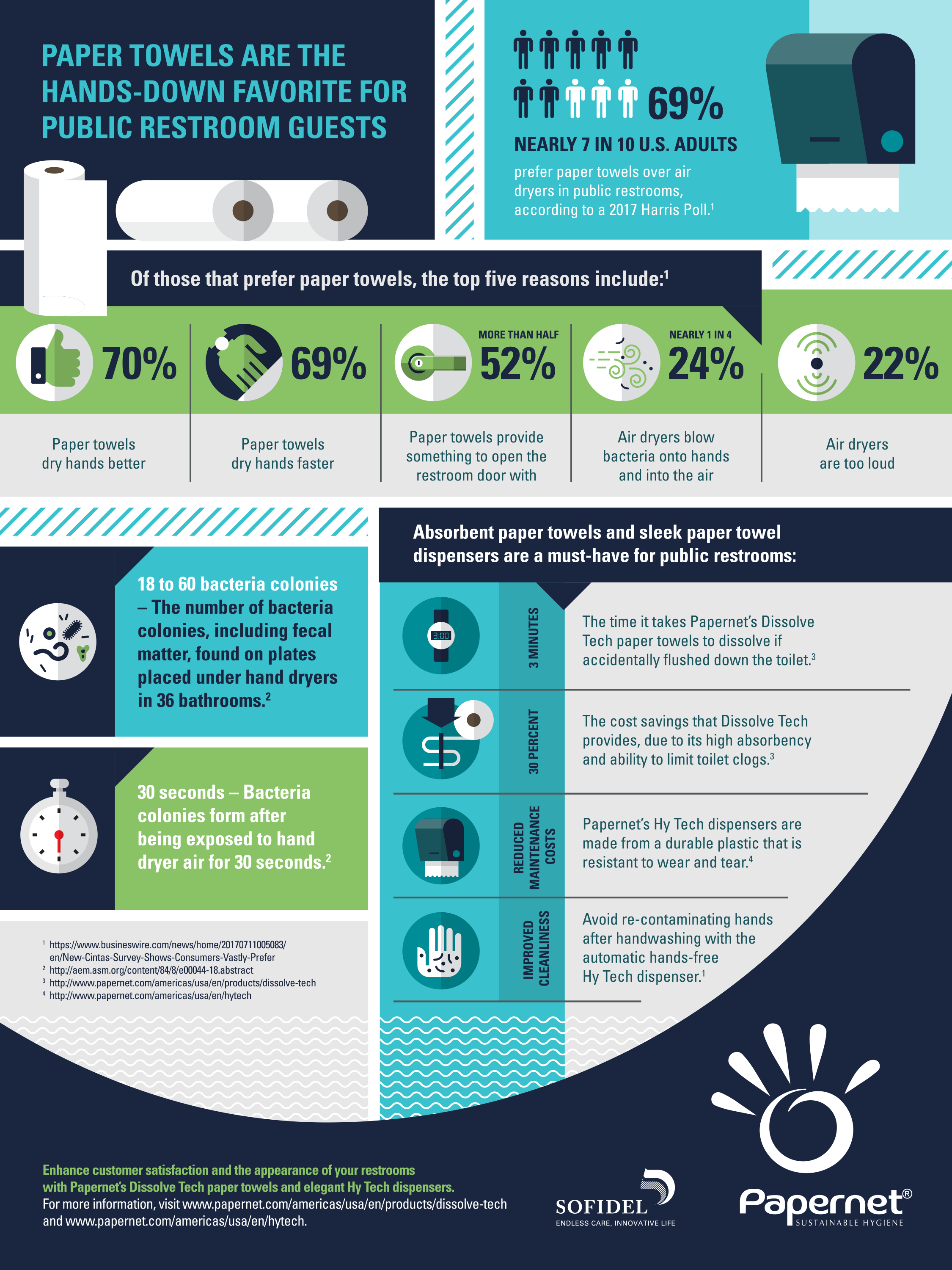 PAPER TOWELS ARE THE HANDS-DOWN FAVORITE FOR PUBLIC RESTROOM GUESTS

69%

NEARLY 7 IN 10 U.S. ADULTS

prefer paper towels over air dryers in public restrooms, according to a 2017 Harris Poll.$^1$

Of those that prefer paper towels, the top five reasons include:$^1$

70%

Paper towels dry hands better

69%

Paper towels dry hands faster

MORE THAN HALF

52%

Paper towels provide something to open the restroom door with

NEARLY 1 IN 4

24%

Air dryers blow bacteria onto hands and into the air

22%

Air dryers are too loud

18 to 60 bacteria colonies – The number of bacteria colonies, including fecal matter, found on plates placed under hand dryers in 36 bathrooms.$^2$

30 seconds – Bacteria colonies form after being exposed to hand dryer air for 30 seconds.$^2$

$^1$ https://www.businesswire.com/news/home/20170711005083/en/New-Cintas-Survey-Shows-Consumers-Vastly-Prefer
$^2$ http://aem.asm.org/content/84/8/e00044-18.abstract
$^3$ http://www.papernet.com/americas/usa/en/products/dissolve-tech
$^4$ http://www.papernet.com/americas/usa/en/hytech

Absorbent paper towels and sleek paper towel dispensers are a must-have for public restrooms:

3:00

3 MINUTES

The time it takes Papernet's Dissolve Tech paper towels to dissolve if accidentally flushed down the toilet.$^3$

30 PERCENT

The cost savings that Dissolve Tech provides, due to its high absorbency and ability to limit toilet clogs.$^3$

REDUCED MAINTENANCE COSTS

Papernet's Hy Tech dispensers are made from a durable plastic that is resistant to wear and tear.$^4$

IMPROVED CLEANLINESS

Avoid re-contaminating hands after handwashing with the automatic hands-free Hy Tech dispenser.$^1$

Enhance customer satisfaction and the appearance of your restrooms with Papernet's Dissolve Tech paper towels and elegant Hy Tech dispensers.
For more information, visit www.papernet.com/americas/usa/en/products/dissolve-tech and www.papernet.com/americas/usa/en/hytech.

SOFIDEL
ENDLESS CARE, INNOVATIVE LIFE

Papernet®
SUSTAINABLE HYGIENE