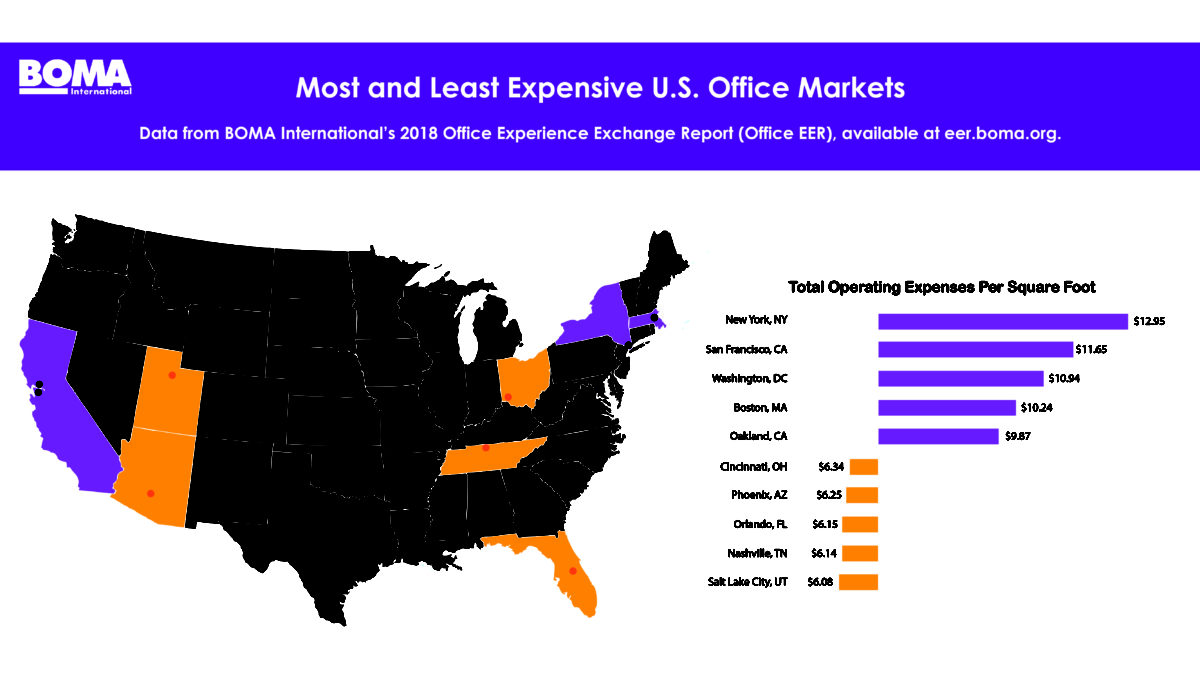 BOMA International

Most and Least Expensive U.S. Office Markets

Data from BOMA International's 2018 Office Experience Exchange Report (Office EER), available at eer.boma.org.

Total Operating Expenses Per Square Foot

New York, NY $12.95
San Francisco, CA $11.65
Washington, DC $10.94
Boston, MA $10.24
Oakland, CA $9.87
Cincinnati, OH $6.34
Phoenix, AZ $6.25
Orlando, FL $6.15
Nashville, TN $6.14
Salt Lake City, UT $6.08